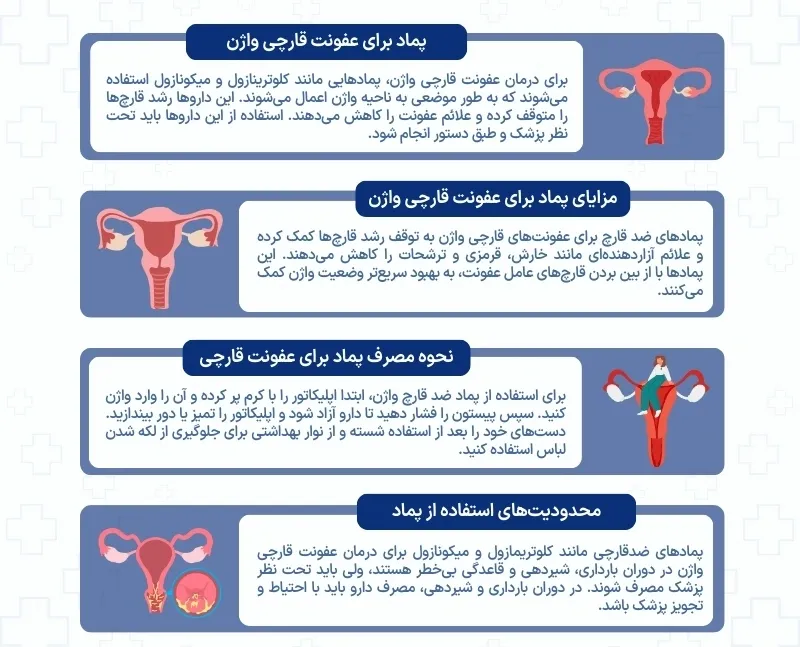 پماد برای عفونت قارچی واژن

برای درمان عفونت قارچی واژن، پمادهایی مانند کلوتریمازول و میکونازول استفاده می‌شوند که به طور موضعی به ناحیه واژن اعمال می‌شوند. این داروها رشد قارچ‌ها را متوقف کرده و علائم عفونت را کاهش می‌دهند. استفاده از این داروها باید تحت نظر پزشک و طبق دستور انجام شود.

مزایای پماد برای عفونت قارچی واژن

پمادهای ضد قارچ برای عفونت‌های قارچی واژن به توقف رشد قارچ‌ها کمک کرده و علائم آزاردهنده‌ای مانند خارش، قرمزی و ترشحات را کاهش می‌دهند. این پمادها با از بین بردن قارچ‌های عامل عفونت، به بهبود سریع‌تر وضعیت واژن کمک می‌کنند.

نحوه مصرف پماد برای عفونت قارچی

برای استفاده از پماد ضد قارچ واژن، ابتدا اپلیکاتور را با کرم پر کرده و آن را وارد واژن کنید. سپس پیستون را فشار دهید تا دارو آزاد شود و اپلیکاتور را تمیز یا دور بیندازید. دست‌های خود را بعد از استفاده شسته و از نوار بهداشتی برای جلوگیری از لکه شدن لباس استفاده کنید.

محدودیت‌های استفاده از پماد

پمادهای ضدقارچی مانند کلوتریمازول و میکونازول برای درمان عفونت قارچی واژن در دوران بارداری، شیردهی و قاعدگی بی‌خطر هستند، ولی باید تحت نظر پزشک مصرف شوند. در دوران بارداری و شیردهی، مصرف دارو باید با احتیاط و تجویز پزشک باشد.