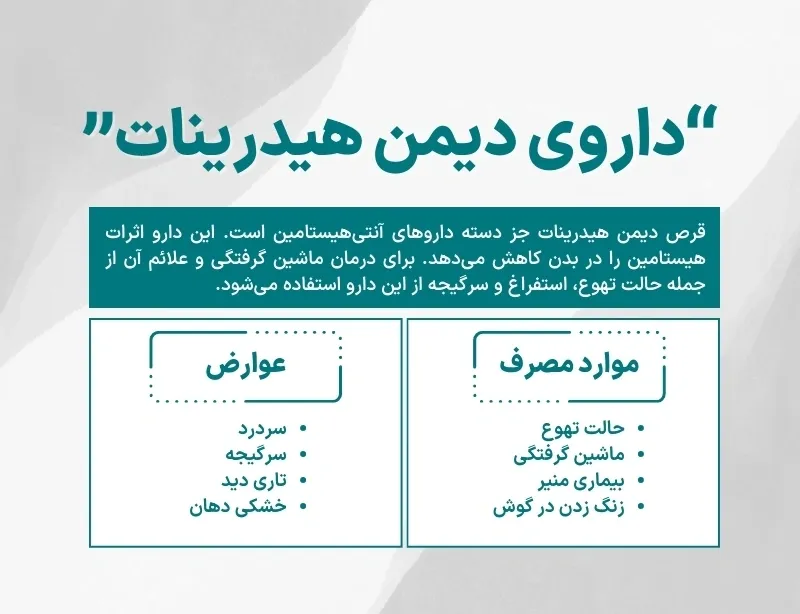 "داروی دیمن هیدرینات"

قرص دیمن هیدرینات جز دسته داروهای آنتی‌هیستامین است. این دارو اثرات هیستامین را در بدن کاهش می‌دهد. برای درمان ماشین گرفتگی و علائم آن از جمله حالت تهوع، استفراغ و سرگیجه از این دارو استفاده می‌شود.

موارد مصرف

- حالت تهوع
- ماشین گرفتگی
- بیماری منیر
- زنگ زدن در گوش

عوارض

- سردرد
- سرگیجه
- تاری دید
- خشکی دهان