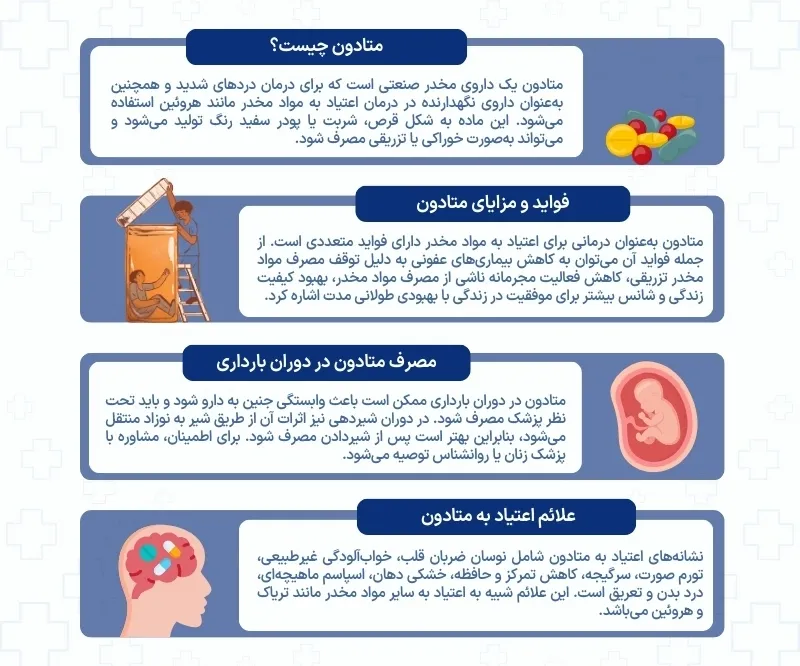 متادون چیست؟

متادون یک داروی مخدر صنعتی است که برای درمان دردهای شدید و همچنین به‌عنوان داروی نگهدارنده در درمان اعتیاد به مواد مخدر مانند هروئین استفاده می‌شود. این ماده به شکل قرص، شربت یا پودر سفید رنگ تولید می‌شود و می‌تواند به‌صورت خوراکی یا تزریقی مصرف شود.

فواید و مزایای متادون

متادون به‌عنوان درمانی برای اعتیاد به مواد مخدر دارای فواید متعددی است. از جمله فواید آن می‌توان به کاهش بیماری‌های عفونی به دلیل توقف مصرف مواد مخدر تزریقی، کاهش فعالیت مجرمانه ناشی از مصرف مواد مخدر، بهبود کیفیت زندگی و شانس بیشتر برای موفقیت در زندگی با بهبودی طولانی مدت اشاره کرد.

مصرف متادون در دوران بارداری

متادون در دوران بارداری ممکن است باعث وابستگی جنین به دارو شود و باید تحت نظر پزشک مصرف شود. در دوران شیردهی نیز اثرات آن از طریق شیر به نوزاد منتقل می‌شود، بنابراین بهتر است پس از شیردادن مصرف شود. برای اطمینان، مشاوره با پزشک زنان یا روانشناس توصیه می‌شود.

علائم اعتیاد به متادون

نشانه‌های اعتیاد به متادون شامل نوسان ضربان قلب، خواب‌آلودگی غیرطبیعی، تورم صورت، سرگیجه، کاهش تمرکز و حافظه، خشکی دهان، اسپاسم ماهیچه‌ای، درد بدن و تعریق است. این علائم شبیه به اعتیاد به سایر مواد مخدر مانند تریاک و هروئین می‌باشد.